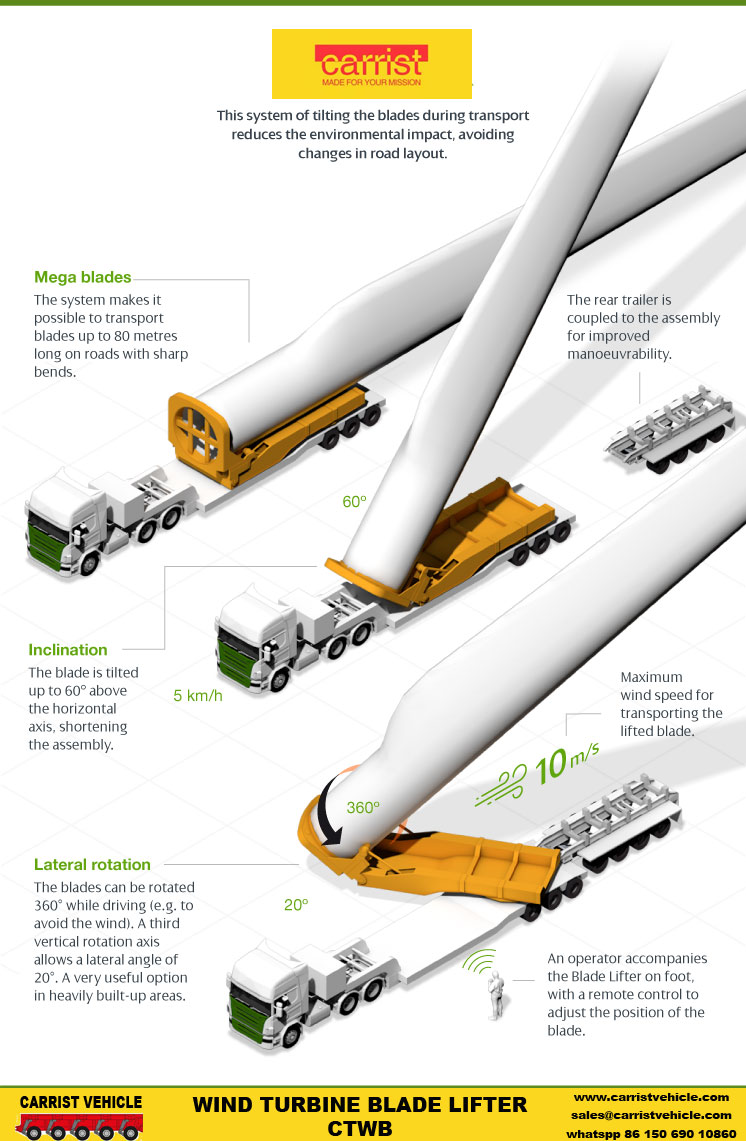 carrist
MADE FOR YOUR MISSION

This system of tilting the blades during transport reduces the environmental impact, avoiding changes in road layout.

Mega blades
The system makes it possible to transport blades up to 80 metres long on roads with sharp bends.

The rear trailer is coupled to the assembly for improved manoeuvrability.

60°

Inclination
The blade is tilted up to 60° above the horizontal axis, shortening the assembly.

5 km/h

Maximum wind speed for transporting the lifted blade.

10 m/s

360°

Lateral rotation
The blades can be rotated 360° while driving (e.g. to avoid the wind). A third vertical rotation axis allows a lateral angle of 20°. A very useful option in heavily built-up areas.

20°

An operator accompanies the Blade Lifter on foot, with a remote control to adjust the position of the blade.

CARRIST VEHICLE

WIND TURBINE BLADE LIFTER
CTWB

www.carristvehicle.com
sales@carristvehicle.com
whatspp 86 150 690 10860